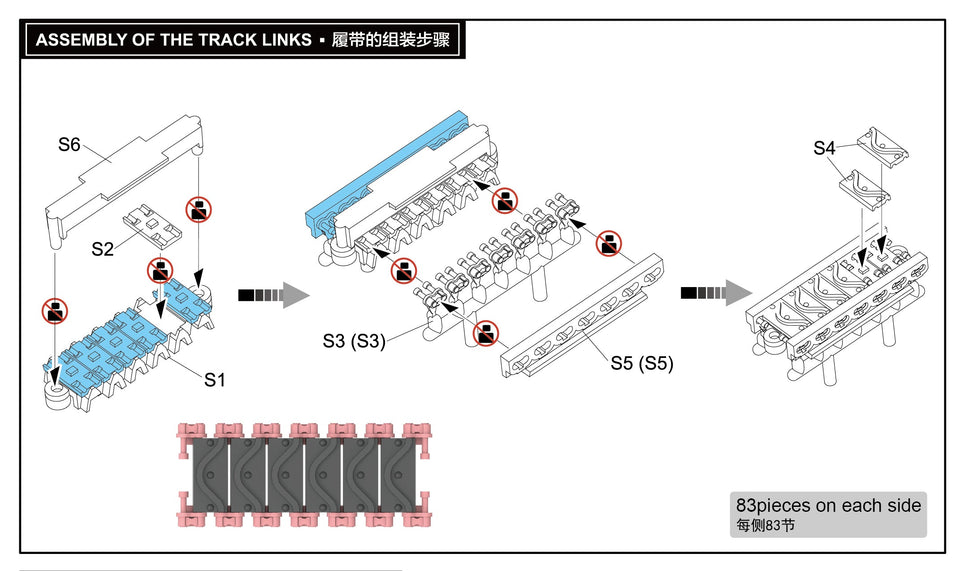 ASSEMBLY OF THE TRACK LINKS ▪ 履带的组装步骤

S6

S2

S1

S3 (S3)

S5 (S5)

S4

83pieces on each side
每侧83节