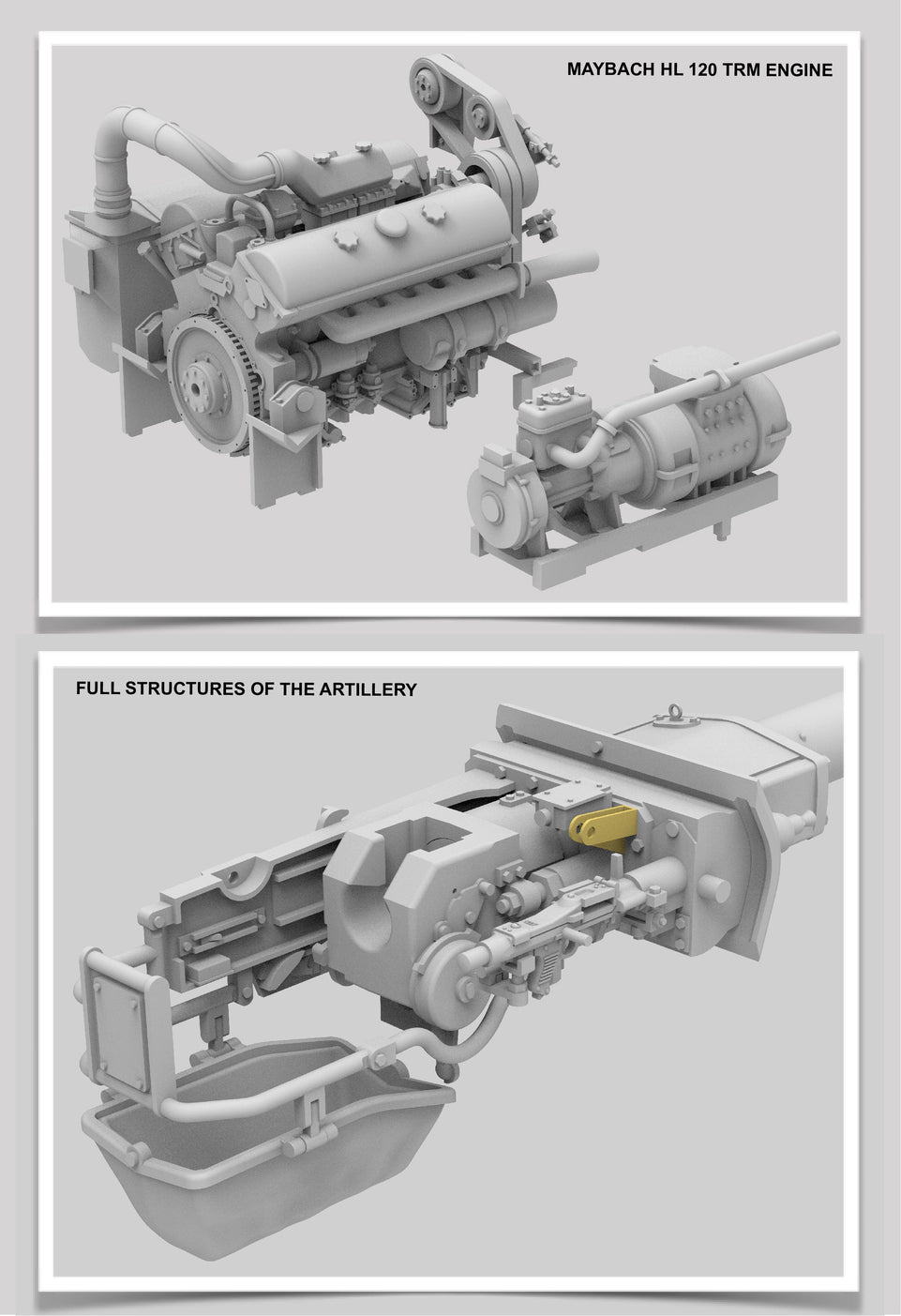 MAYBACH HL 120 TRM ENGINE

FULL STRUCTURES OF THE ARTILLERY