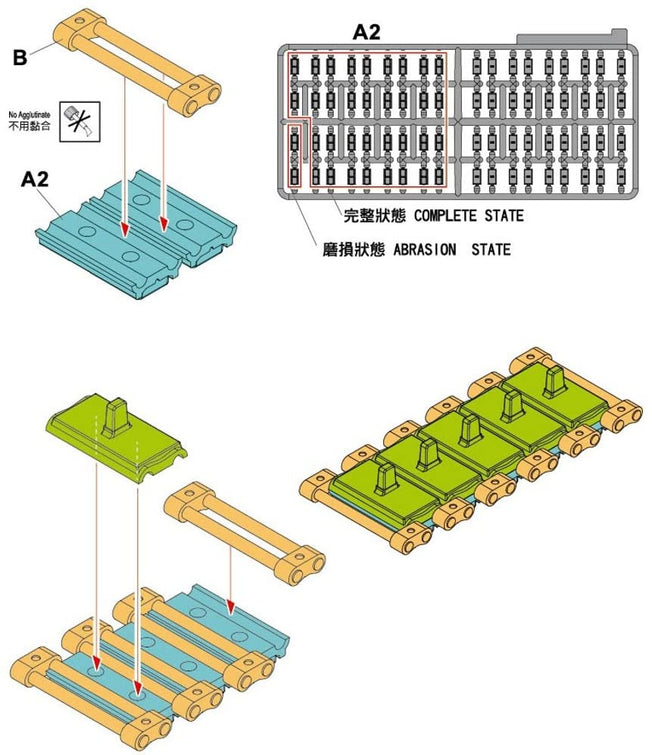 B

No Agglutinate
不用黏合

A2

A2

完整狀態 COMPLETE STATE

磨損狀態 ABRASION STATE