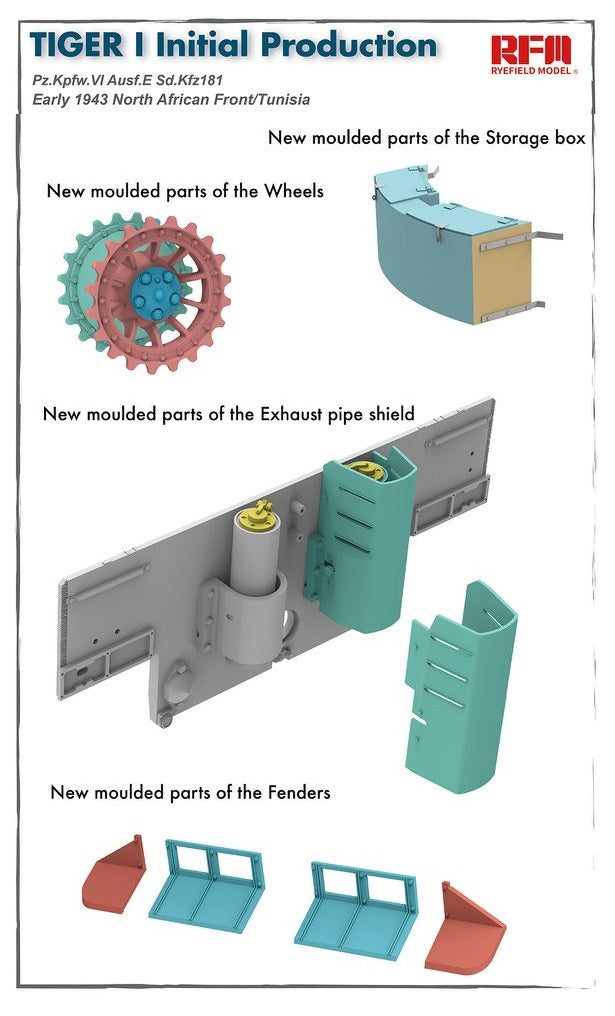 TIGER I Initial Production
Pz.Kpfw.VI Ausf.E Sd.Kfz181
Early 1943 North African Front/Tunisia

RFM
RYEFIELD MODEL®

New moulded parts of the Storage box

New moulded parts of the Wheels

New moulded parts of the Exhaust pipe shield

New moulded parts of the Fenders